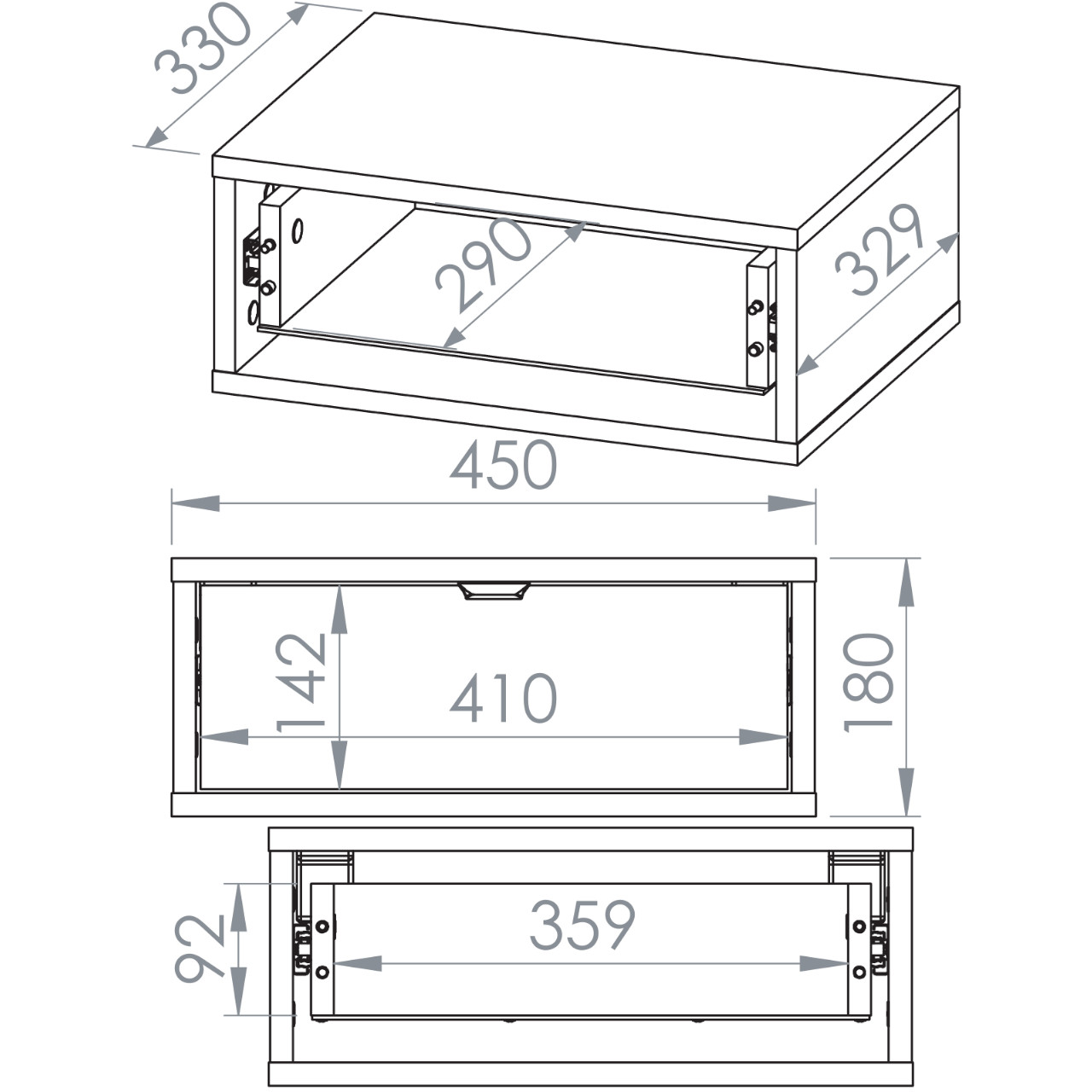 330

290

329

450

142

410

180

92

359